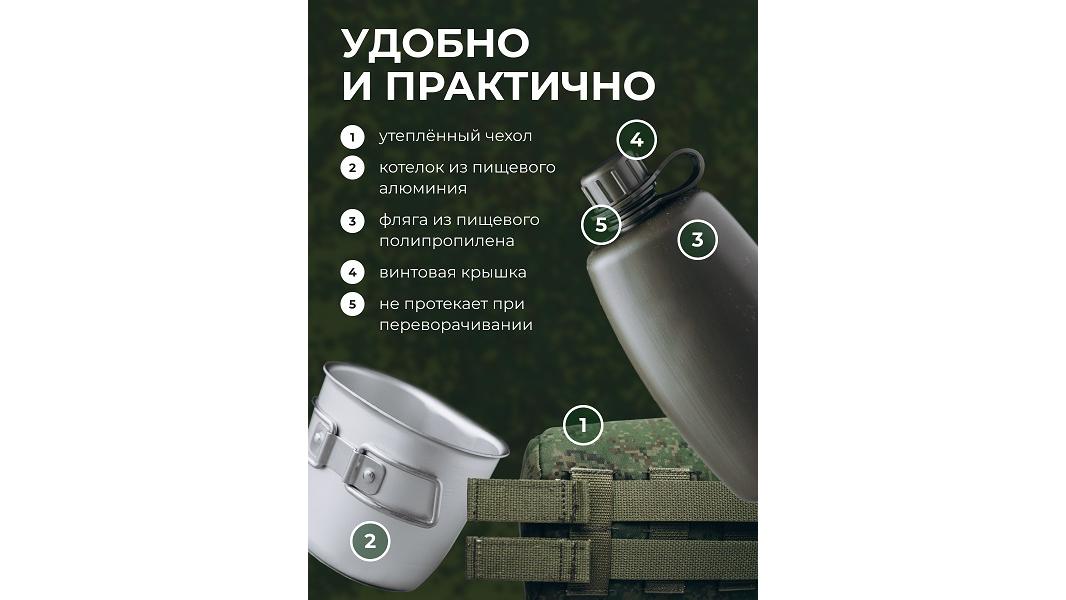 УДОБНО
И ПРАКТИЧНО

1 утеплённый чехол

2 котелок из пищевого алюминия

3 фляга из пищевого полипропилена

4 винтовая крышка

5 не протекает при переворачивании

4

5

3

1

2