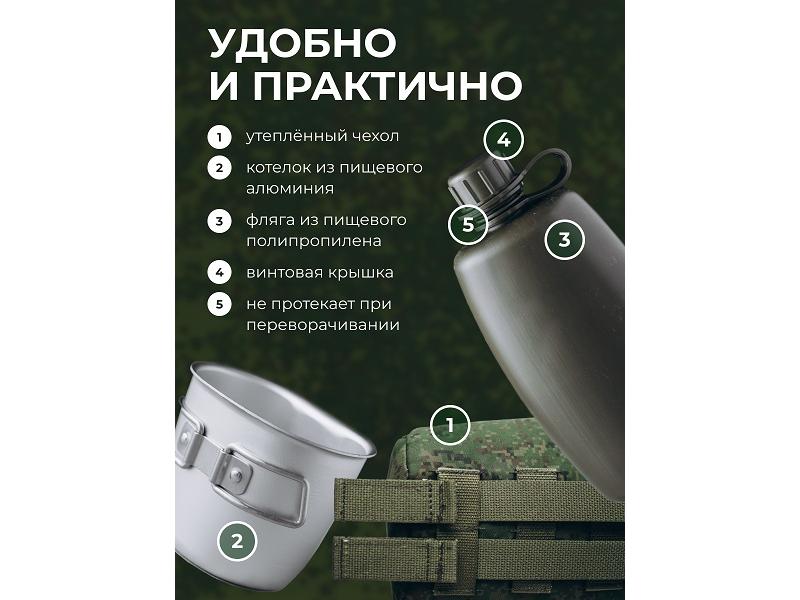 УДОБНО
И ПРАКТИЧНО

1 утеплённый чехол

2 котелок из пищевого алюминия

3 фляга из пищевого полипропилена

4 винтовая крышка

5 не протекает при переворачивании

4

5

3

1

2